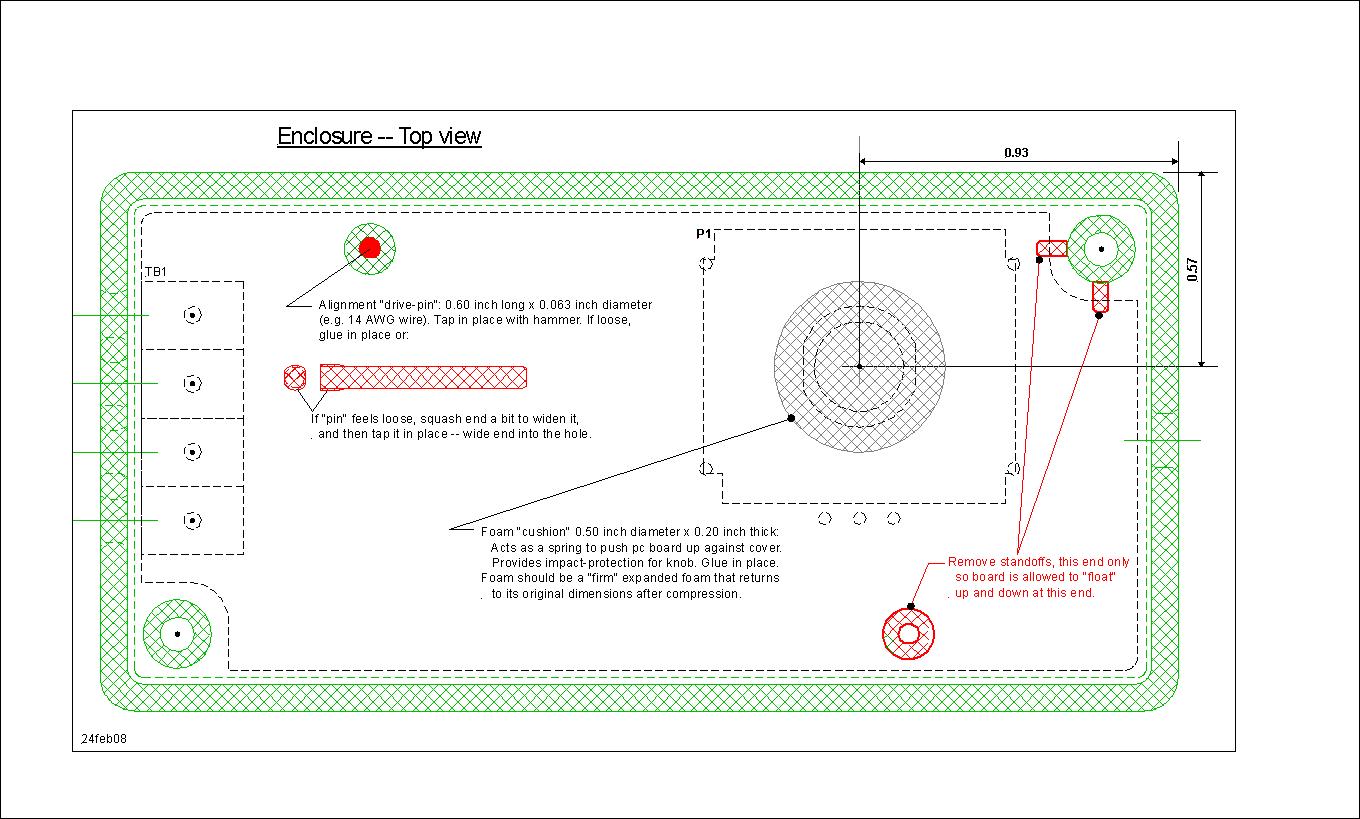 Enclosure -- Top view

0.93

0.57

P1

TB1

Alignment "drive-pin": 0.60 inch long x 0.063 inch diameter (e.g. 14 AWG wire). Tap in place with hammer. If loose, glue in place or:

If "pin" feels loose, squash end a bit to widen it, . and then tap it in place -- wide end into the hole.

Foam "cushion" 0.50 inch diameter x 0.20 inch thick: Acts as a spring to push pc board up against cover. Provides impact-protection for knob. Glue in place. Foam should be a "firm" expanded foam that returns . to its original dimensions after compression.

Remove standoffs, this end only so board is allowed to "float" . up and down at this end.

24feb08