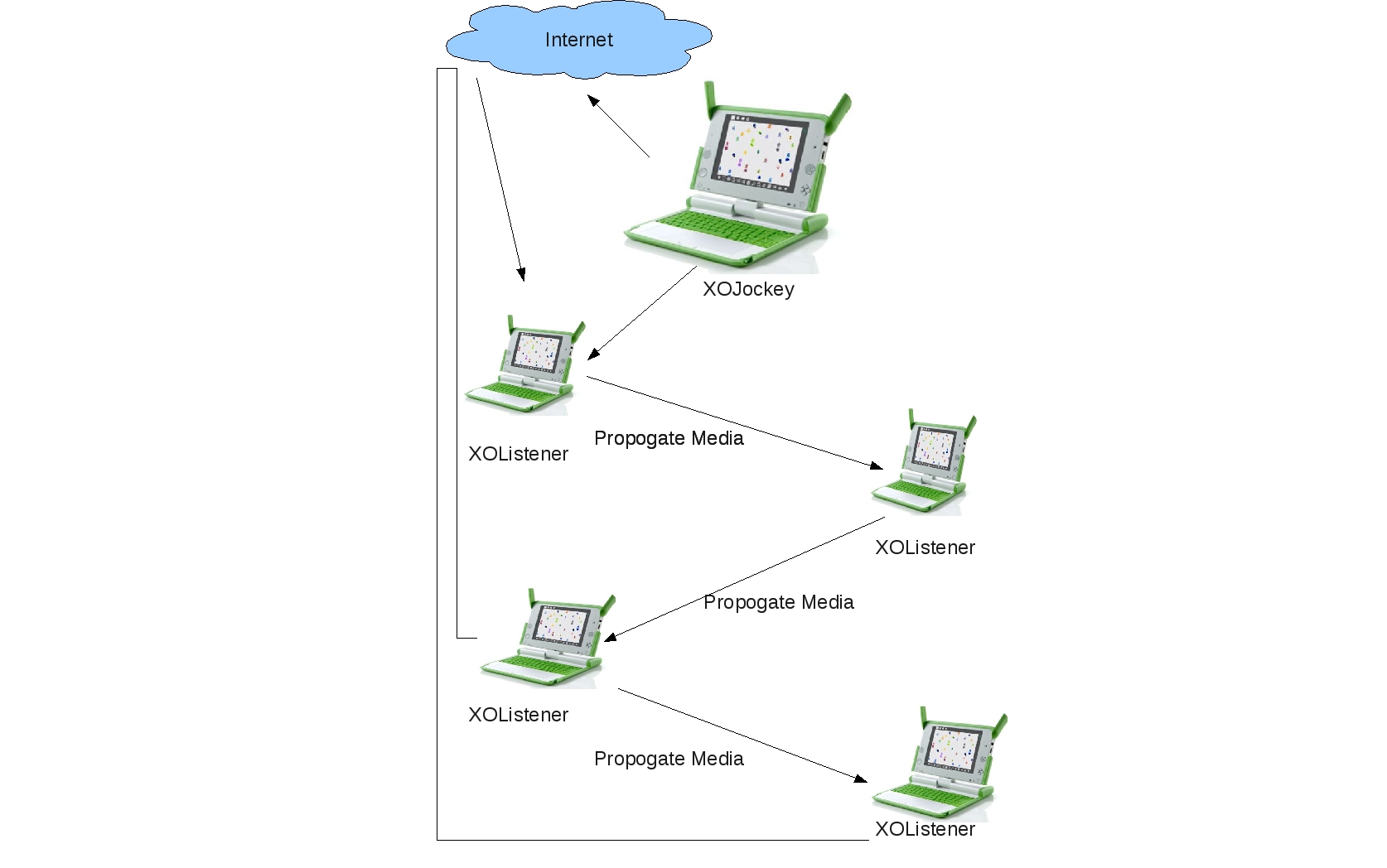 Internet

XOJockey

XOListener

Propogate Media

XOListener

Propogate Media

XOListener

Propogate Media

XOListener