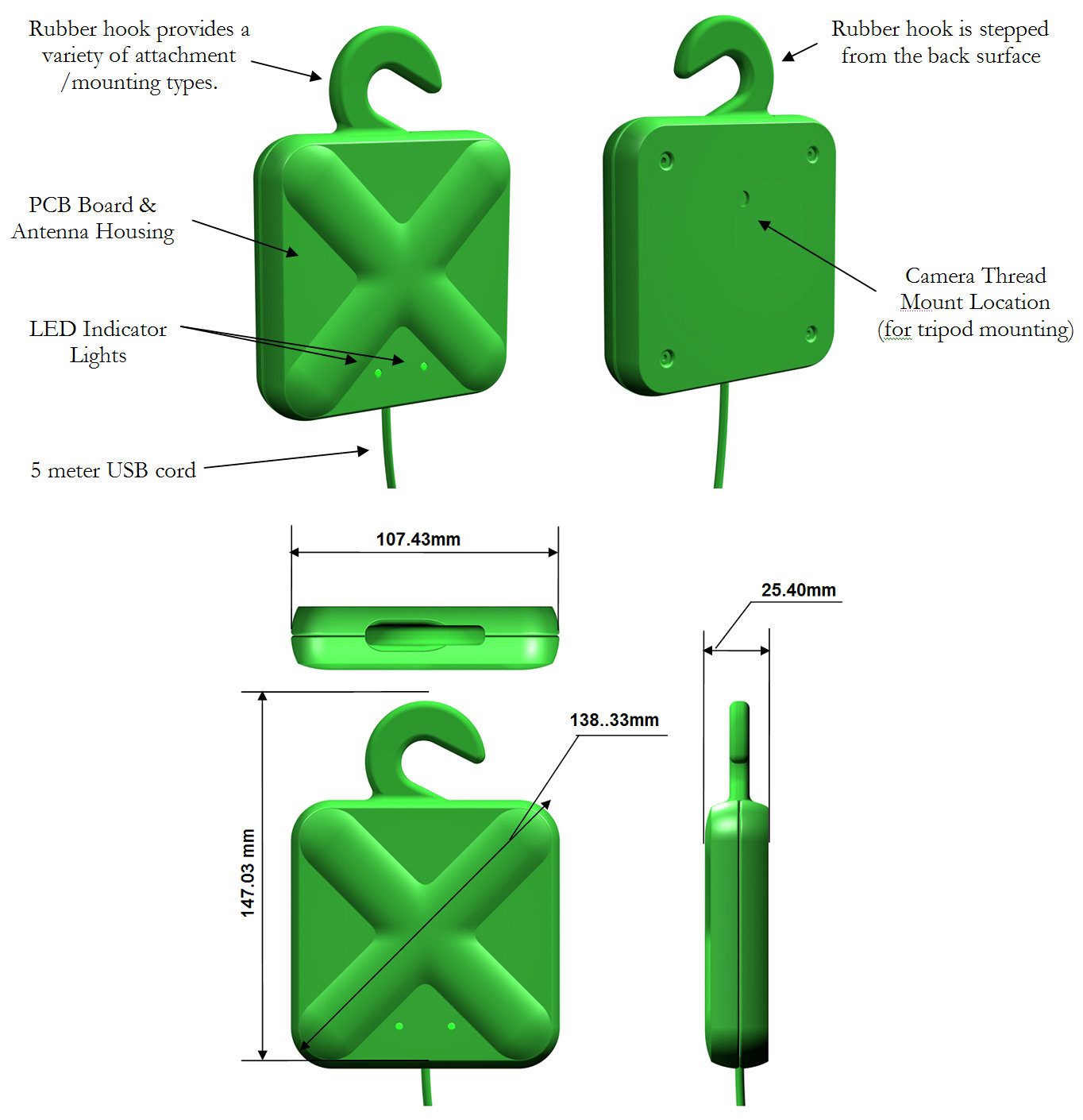 Rubber hook provides a variety of attachment /mounting types.

Rubber hook is stepped from the back surface

PCB Board & Antenna Housing

Camera Thread Mount Location (for tripod mounting)

LED Indicator Lights

5 meter USB cord

107.43mm

25.40mm

138..33mm

147.03 mm