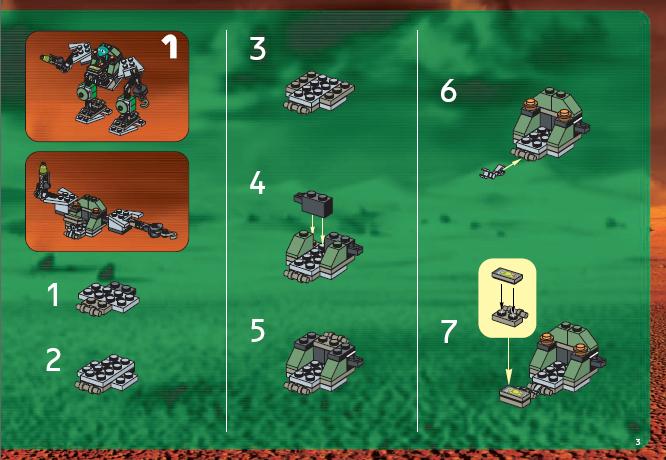 1

1

2

3

4

5

6

7

3