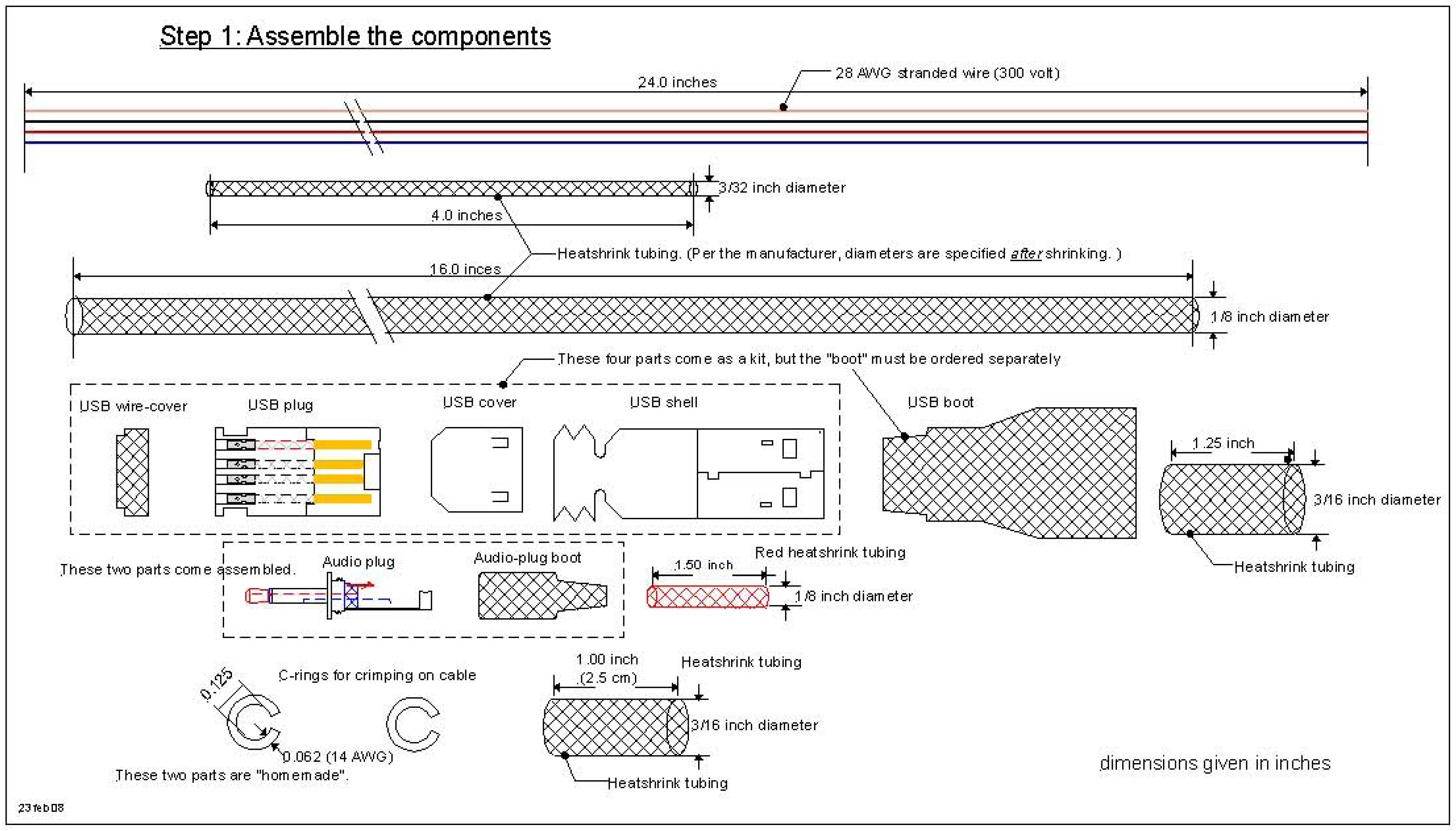 Step 1: Assemble the components

24.0 inches

28 AWG stranded wire (300 volt)

3/32 inch diameter

4.0 inches

Heatshrink tubing. (Per the manufacturer, diameters are specified after shrinking. )

16.0 inces

1/8 inch diameter

These four parts come as a kit, but the "boot" must be ordered separately

USB wire-cover

USB plug

USB cover

USB shell

USB boot

1.25 inch

3/16 inch diameter

Heatshrink tubing

These two parts come assembled.

Audio plug

Audio-plug boot

1.50 inch

Red heatshrink tubing

1/8 inch diameter

0.125

C-rings for crimping on cable

0.062 (14 AWG)

These two parts are "homemade".

1.00 inch (2.5 cm)

Heatshrink tubing

3/16 inch diameter

Heatshrink tubing

dimensions given in inches

23feb08