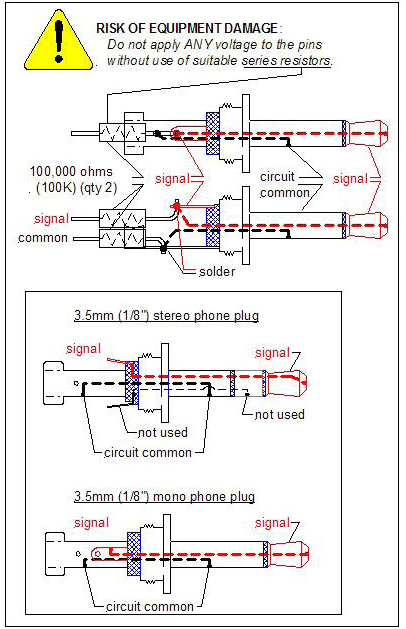 RISK OF EQUIPMENT DAMAGE:
Do not apply ANY voltage to the pins without use of suitable series resistors.

100,000 ohms (100K) (qty 2)

signal

circuit common

signal

signal

common

solder

3.5mm (1/8") stereo phone plug

signal

signal

not used

not used

circuit common

3.5mm (1/8") mono phone plug

signal

signal

circuit common